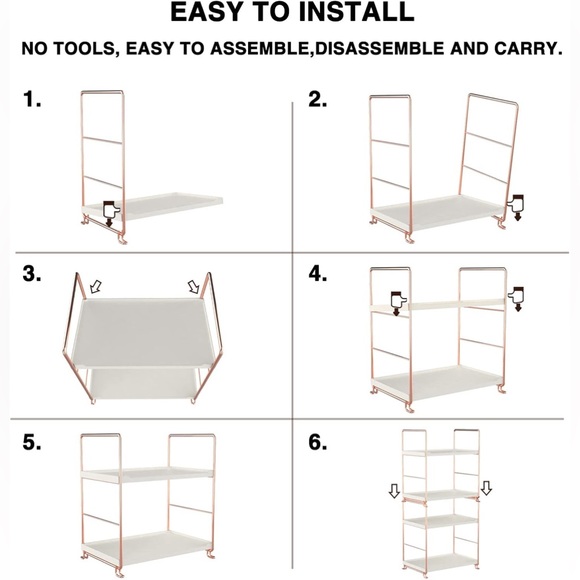 EASY TO INSTALL

NO TOOLS, EASY TO ASSEMBLE,DISASSEMBLE AND CARRY.

1.

2.

3.

4.

5.

6.